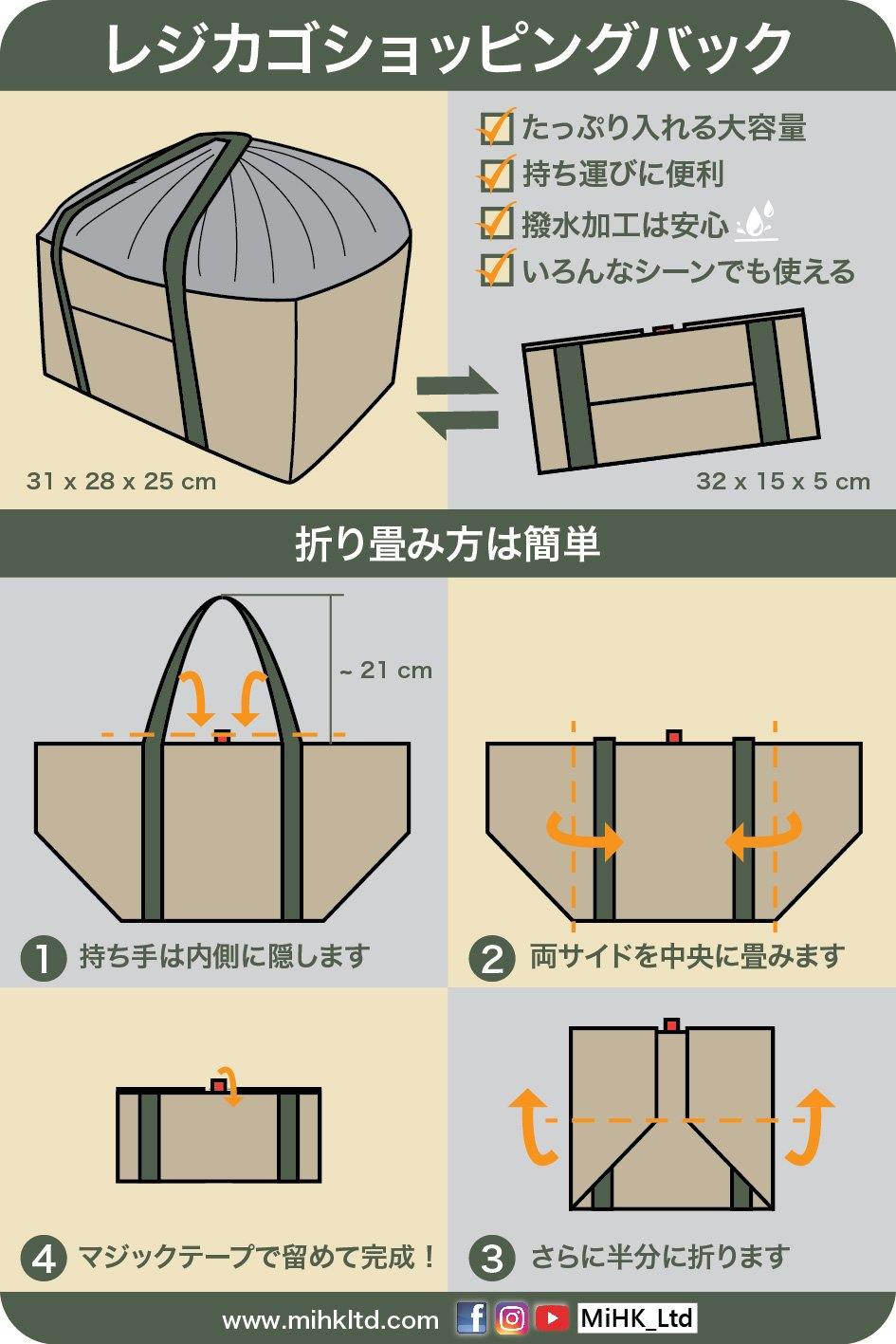 レジカゴショッピングバック

たっぷり入れる大容量
持ち運びに便利
撥水加工は安心
いろんなシーンでも使える

31 x 28 x 25 cm

32 x 15 x 5 cm

折り畳み方は簡単

~ 21 cm

1 持ち手は内側に隠します

2 両サイドを中央に畳みます

4 マジックテープで留めて完成！

3 さらに半分に折ります

www.mihkltd.com MiHK_Ltd